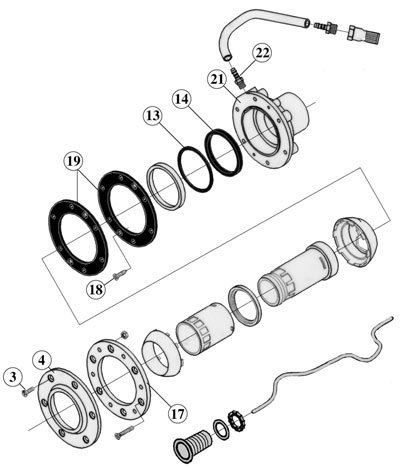 22
21
14
13
19
18
4
3
17