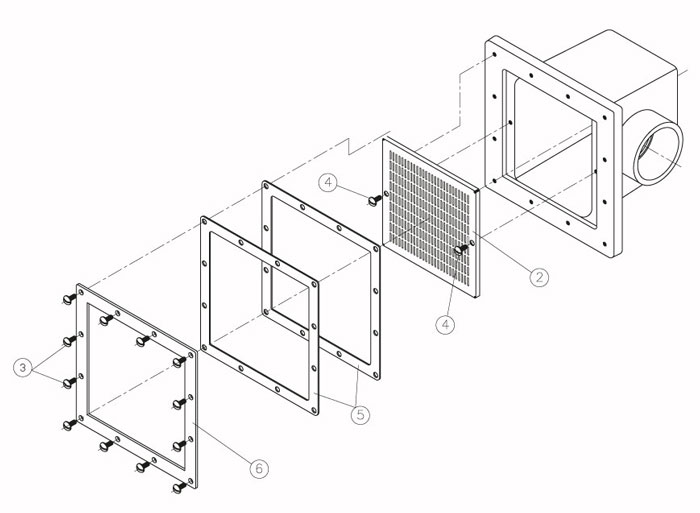 4
2
4
3
5
6